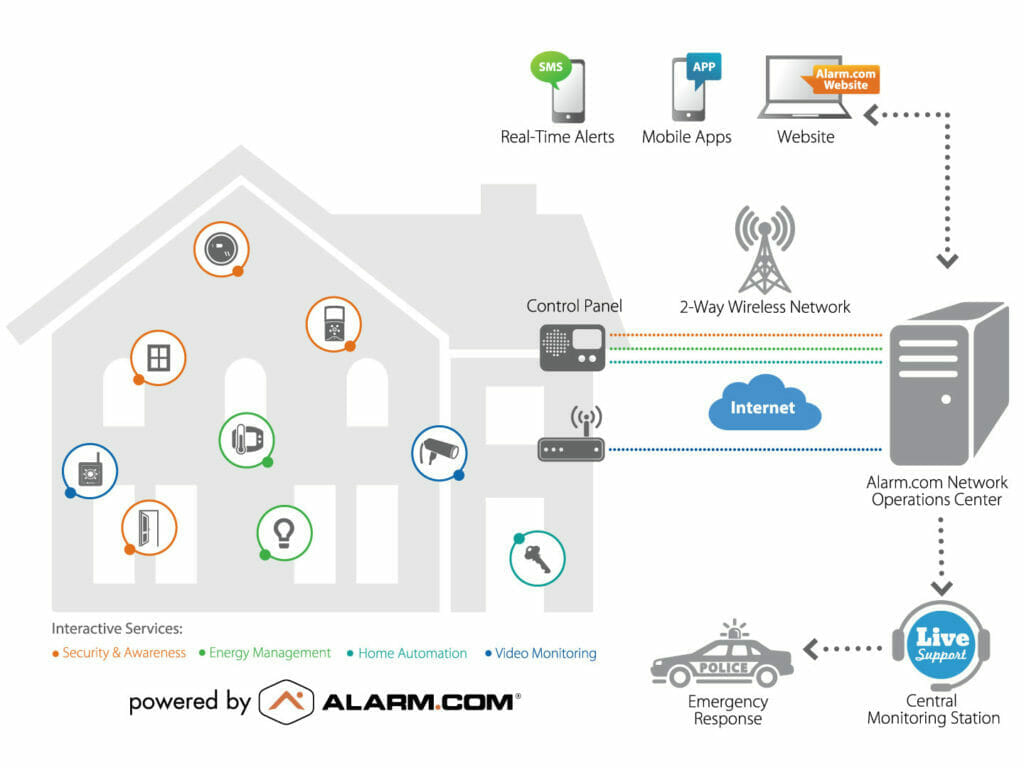 SMS
Real-Time Alerts
APP
Mobile Apps
Alarm.com Website
Website

Control Panel
2-Way Wireless Network
Internet

Alarm.com Network Operations Center

Live Support
Central Monitoring Station

POLICE
Emergency Response

Interactive Services:
• Security & Awareness • Energy Management • Home Automation • Video Monitoring

powered by ALARM.COM®